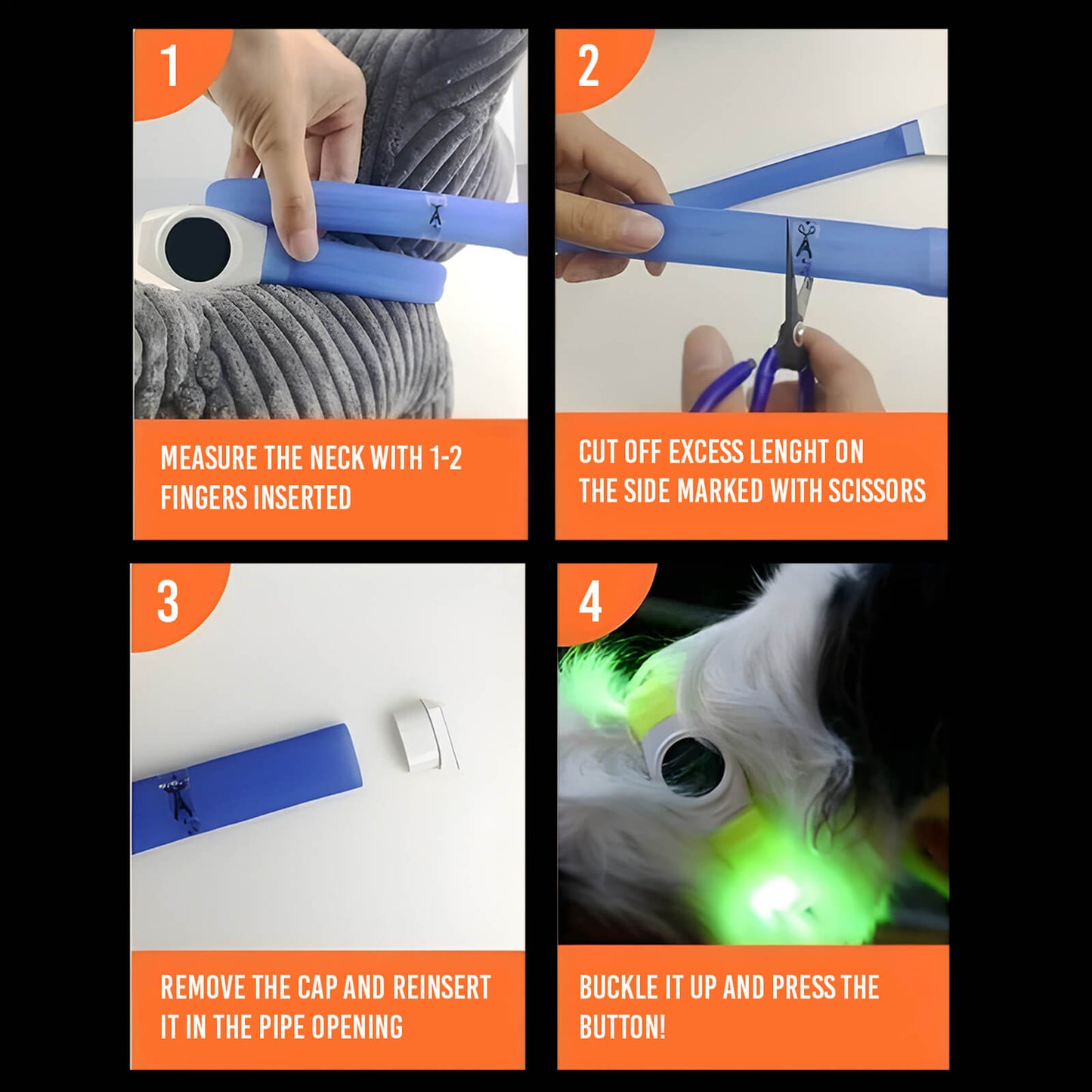 1

MEASURE THE NECK WITH 1-2 FINGERS INSERTED

2

CUT OFF EXCESS LENGHT ON THE SIDE MARKED WITH SCISSORS

3

REMOVE THE CAP AND REINSERT IT IN THE PIPE OPENING

4

BUCKLE IT UP AND PRESS THE BUTTON!