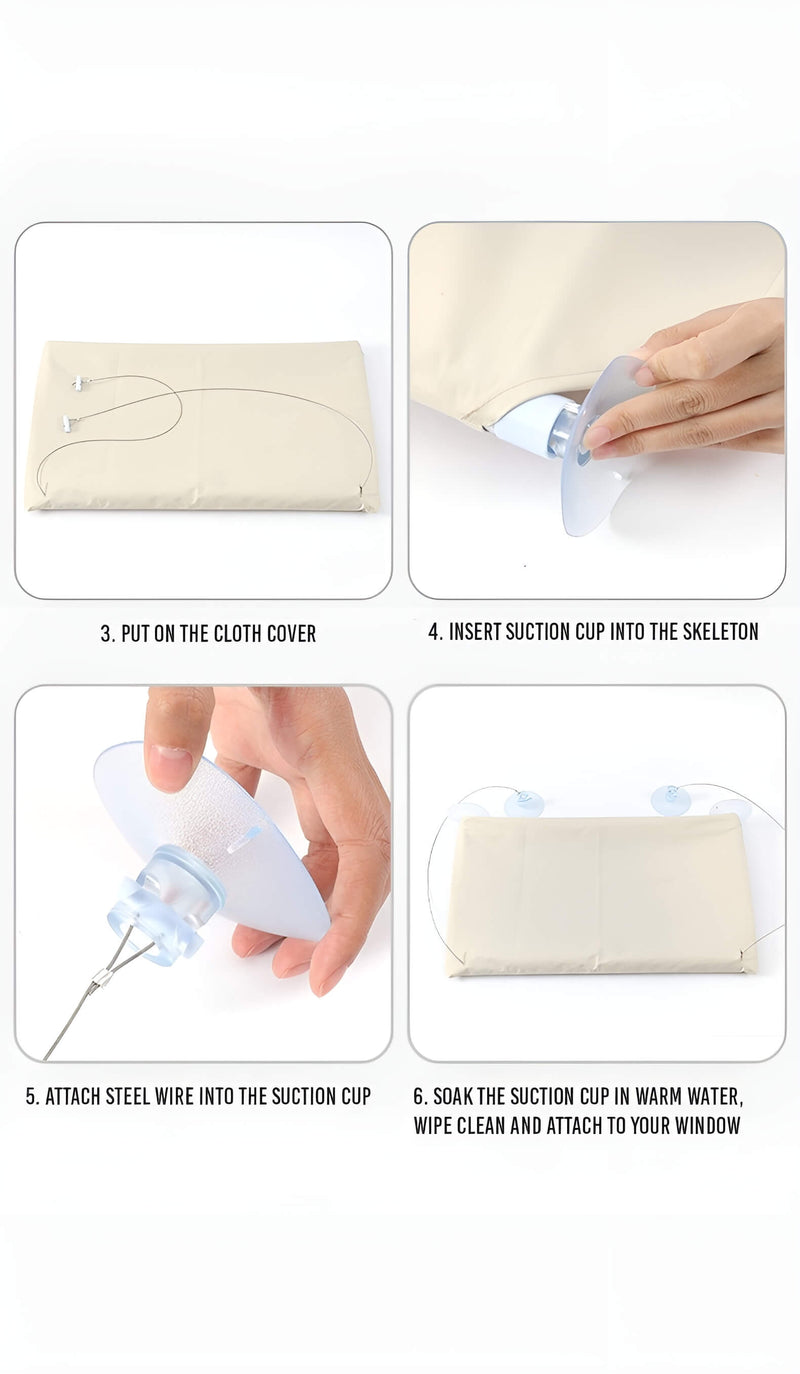 3. PUT ON THE CLOTH COVER

4. INSERT SUCTION CUP INTO THE SKELETON

5. ATTACH STEEL WIRE INTO THE SUCTION CUP

6. SOAK THE SUCTION CUP IN WARM WATER, WIPE CLEAN AND ATTACH TO YOUR WINDOW