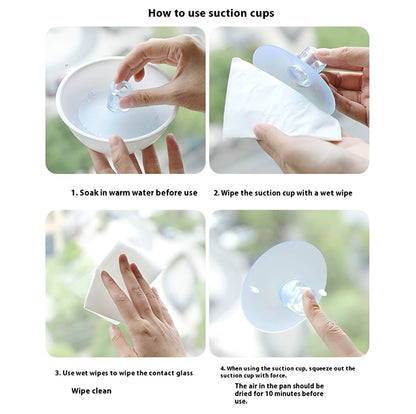 How to use suction cups

1. Soak in warm water before use

2. Wipe the suction cup with a wet wipe

3. Use wet wipes to wipe the contact glass

Wipe clean

4. When using the suction cup, squeeze out the suction cup with force.

The air in the pan should be dried for 10 minutes before use.